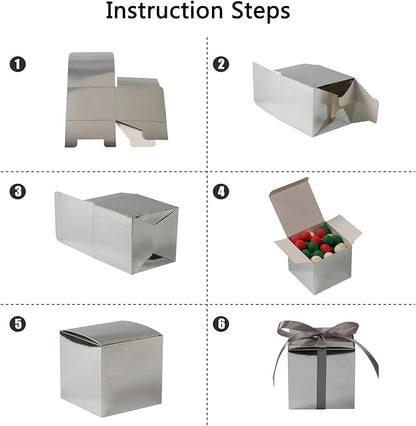 Instruction Steps

1

2

3

4

5

6