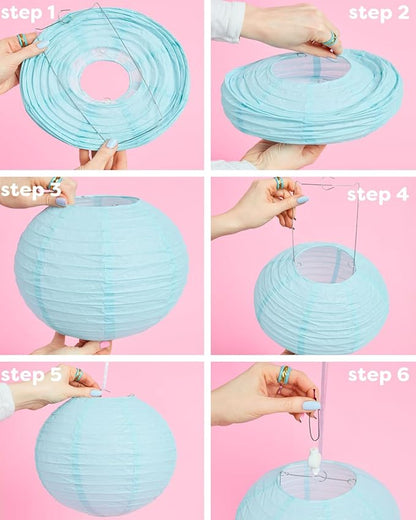 step 1

step 2

step 3

step 4

step 5

step 6