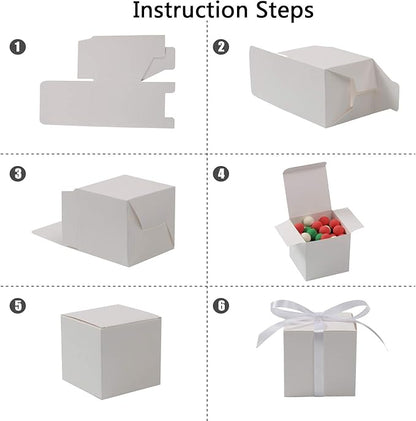 Instruction Steps

1

2

3

4

5

6