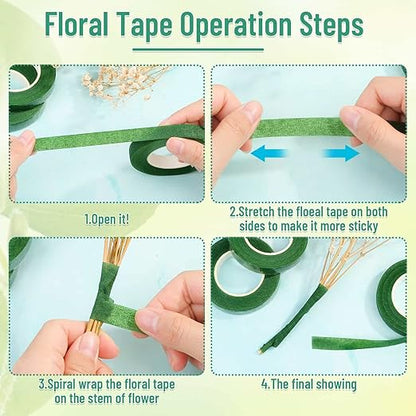 Floral Tape Operation Steps

1.Open it!

2.Stretch the floeal tape on both sides to make it more sticky

3.Spiral wrap the floral tape on the stem of flower

4.The final showing