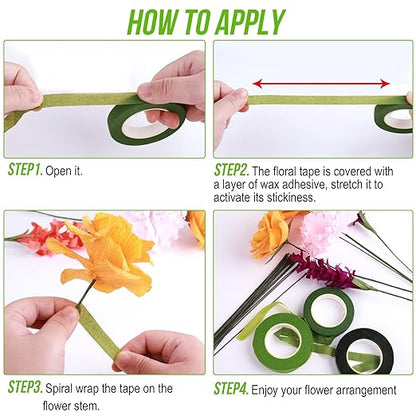 HOW TO APPLY

STEP1. Open it.

STEP2. The floral tape is covered with a layer of wax adhesive, stretch it to activate its stickiness.

STEP3. Spiral wrap the tape on the flower stem.

STEP4. Enjoy your flower arrangement