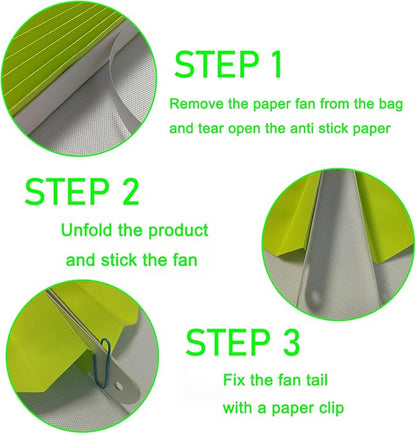 STEP 1

Remove the paper fan from the bag and tear open the anti stick paper

STEP 2

Unfold the product and stick the fan

STEP 3

Fix the fan tail with a paper clip