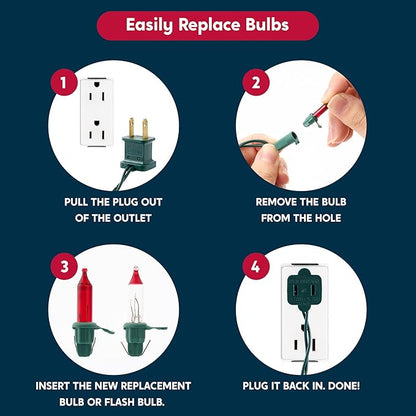 Easily Replace Bulbs

1

PULL THE PLUG OUT OF THE OUTLET

2

REMOVE THE BULB FROM THE HOLE

3

INSERT THE NEW REPLACEMENT BULB OR FLASH BULB.

4

PLUG IT BACK IN. DONE!