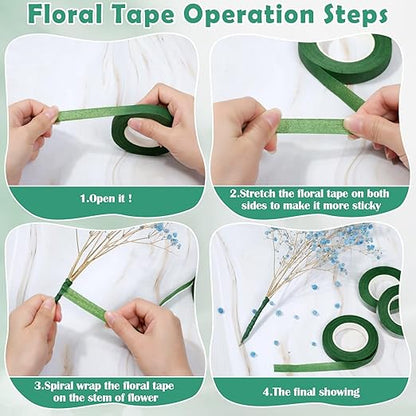 Floral Tape Operation Steps

1.Open it !

2.Stretch the floral tape on both sides to make it more sticky

3.Spiral wrap the floral tape on the stem of flower

4.The final showing