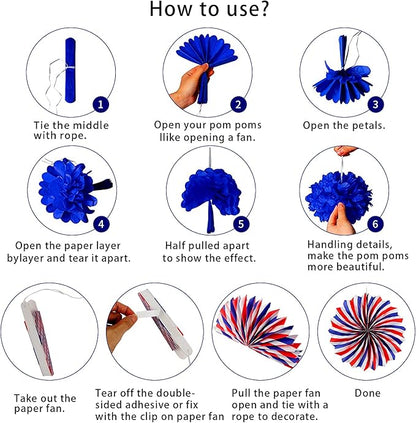 How to use?

1
Tie the middle with rope.

2
Open your pom poms llike opening a fan.

3
Open the petals.

4
Open the paper layer bylayer and tear it apart.

5
Half pulled apart to show the effect.

6
Handling details, make the pom poms more beautiful.

Take out the paper fan.

Tear off the double-sided adhesive or fix with the clip on paper fan

Pull the paper fan open and tie with a rope to decorate.

Done