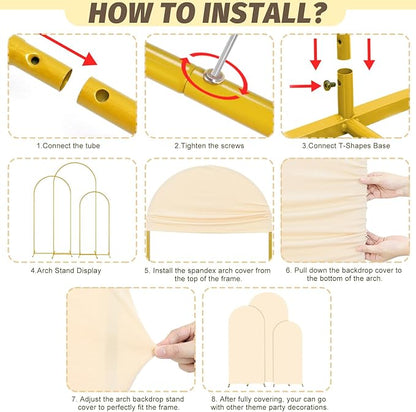 HOW TO INSTALL?

1.Connect the tube

2.Tighten the screws

3.Connect T-Shapes Base

4.Arch Stand Display

5. Install the spandex arch cover from the top of the frame.

6. Pull down the backdrop cover to the bottom of the arch.

7. Adjust the arch backdrop stand cover to perfectly fit the frame.

8. After fully covering, your can go with other theme party decorations.