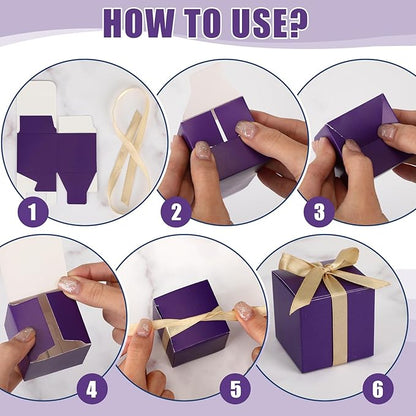 HOW TO USE?

1

2

3

4

5

6