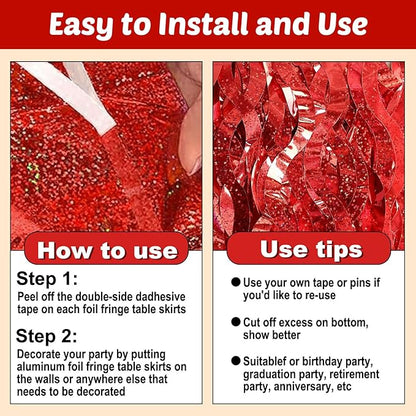 Easy to Install and Use

How to use

Step 1:

Peel off the double-side dadhesive tape on each foil fringe table skirts

Step 2:

Decorate your party by putting aluminum foil fringe table skirts on the walls or anywhere else that needs to be decorated

Use tips

• Use your own tape or pins if you'd like to re-use

• Cut off excess on bottom, show better

• Suitablef or birthday party, graduation party, retirement party, anniversary, etc