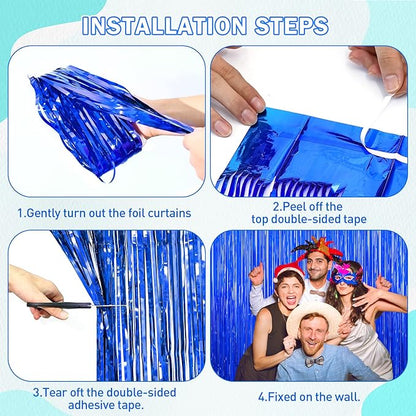 INSTALLATION STEPS

1.Gently turn out the foil curtains

2.Peel off the top double-sided tape

3.Tear oft the double-sided adhesive tape.

4.Fixed on the wall.