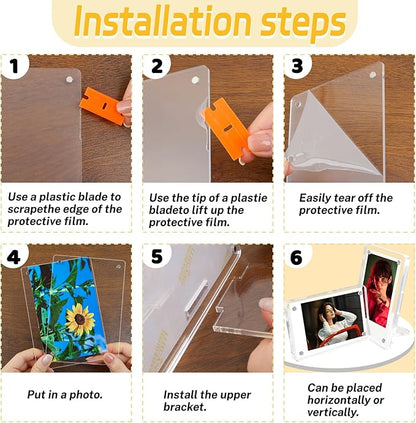 Installation steps

1

Use a plastic blade to scrapethe edge of the protective film.

2

Use the tip of a plastie bladeto lift up the protective film.

3

Easily tear off the protective film.

4

Put in a photo.

5

Install the upper bracket.

6

Can be placed horizontally or vertically.