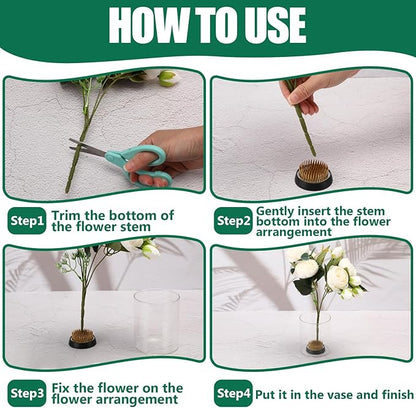 HOW TO USE

Step1 Trim the bottom of the flower stem

Step2 Gently insert the stem bottom into the flower arrangement

Step3 Fix the flower on the flower arrangement

Step4 Put it in the vase and finish