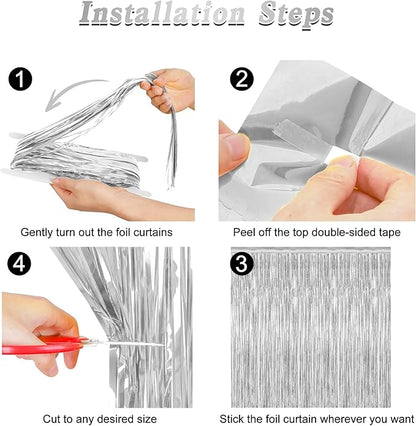 Installation Steps

1

Gently turn out the foil curtains

2

Peel off the top double-sided tape

4

Cut to any desired size

3

Stick the foil curtain wherever you want